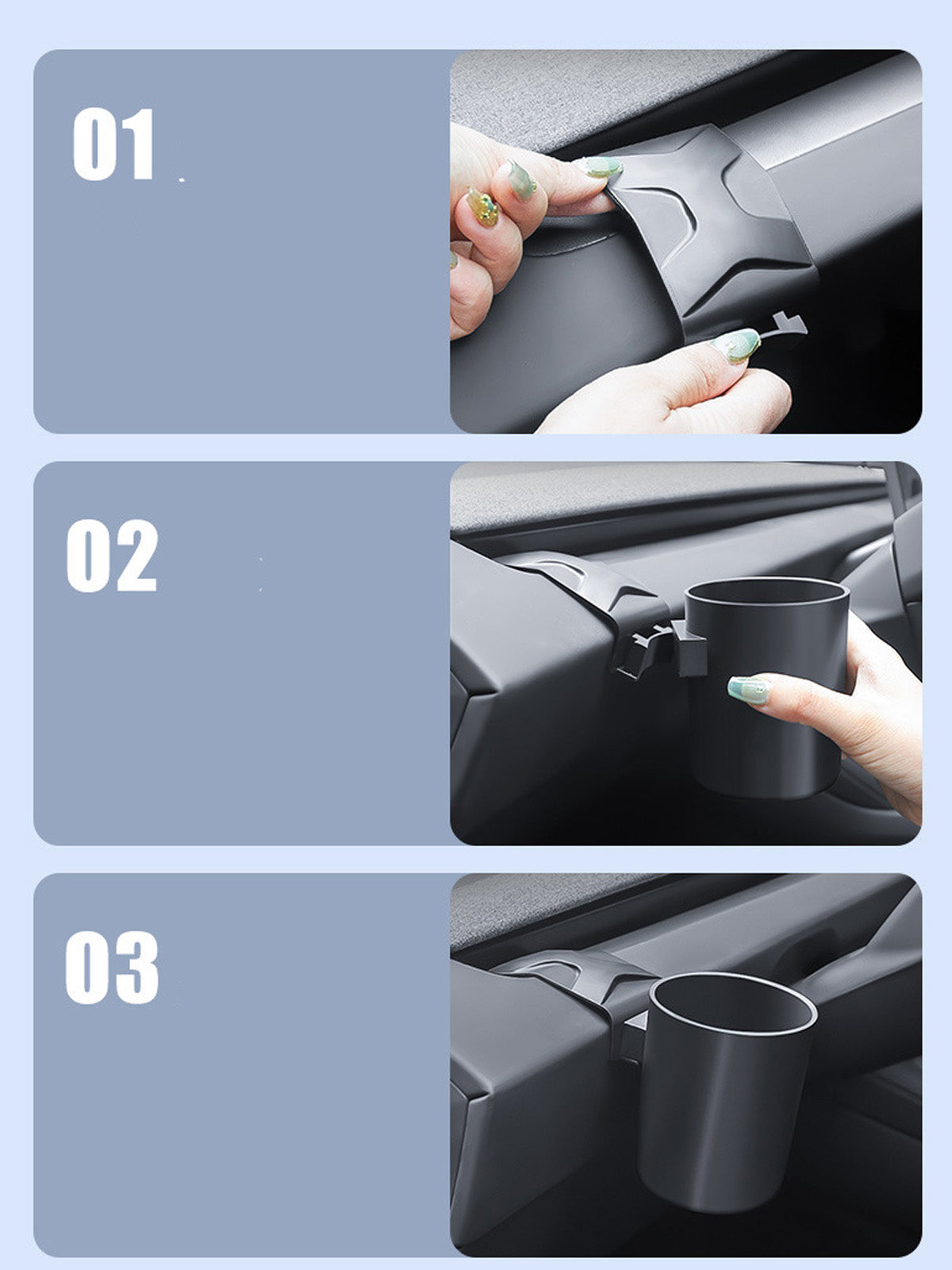 01

02

03